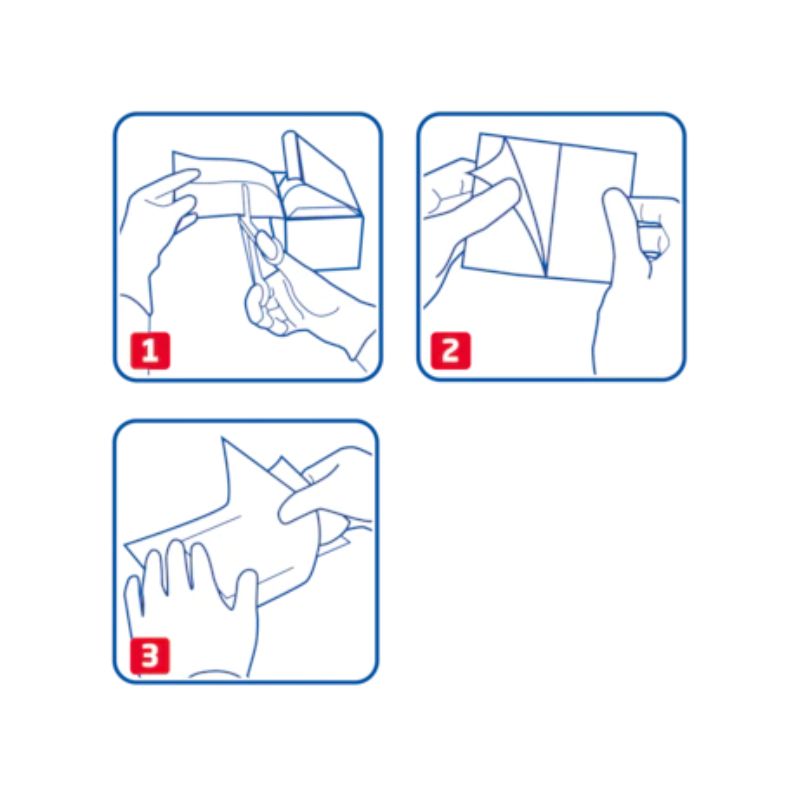 1

2

3