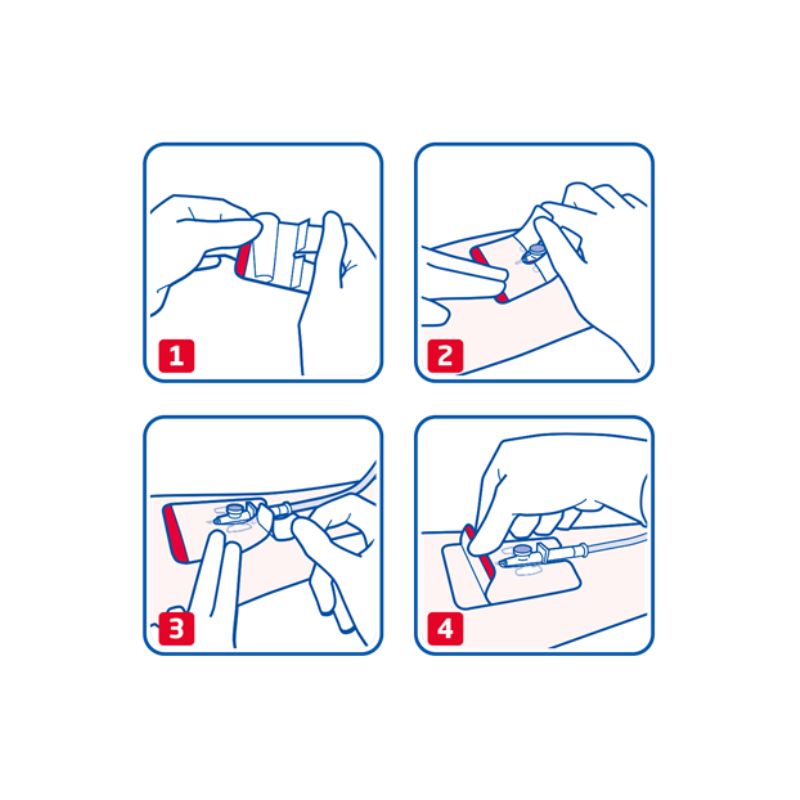 1

2

3

4