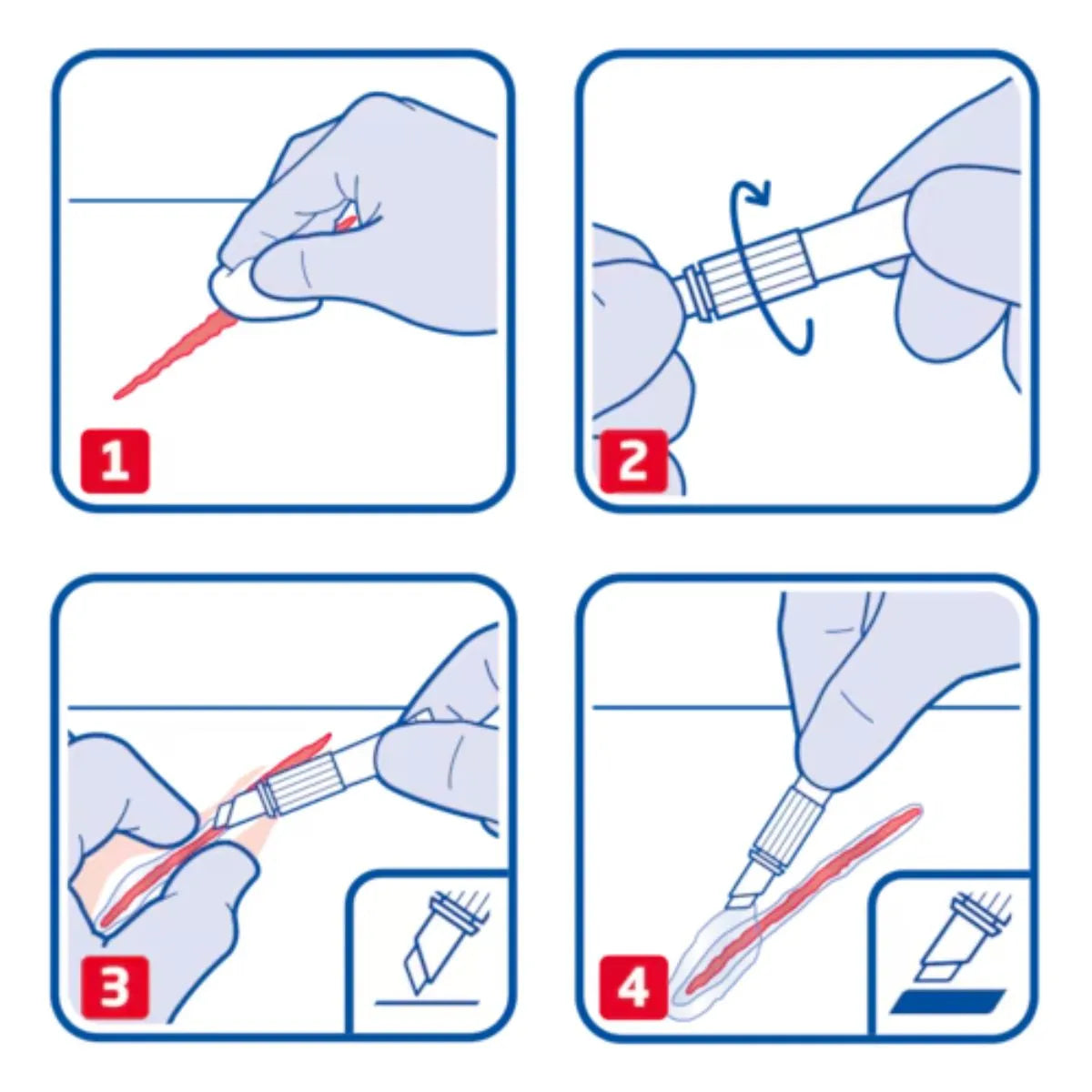 1

2

3

4