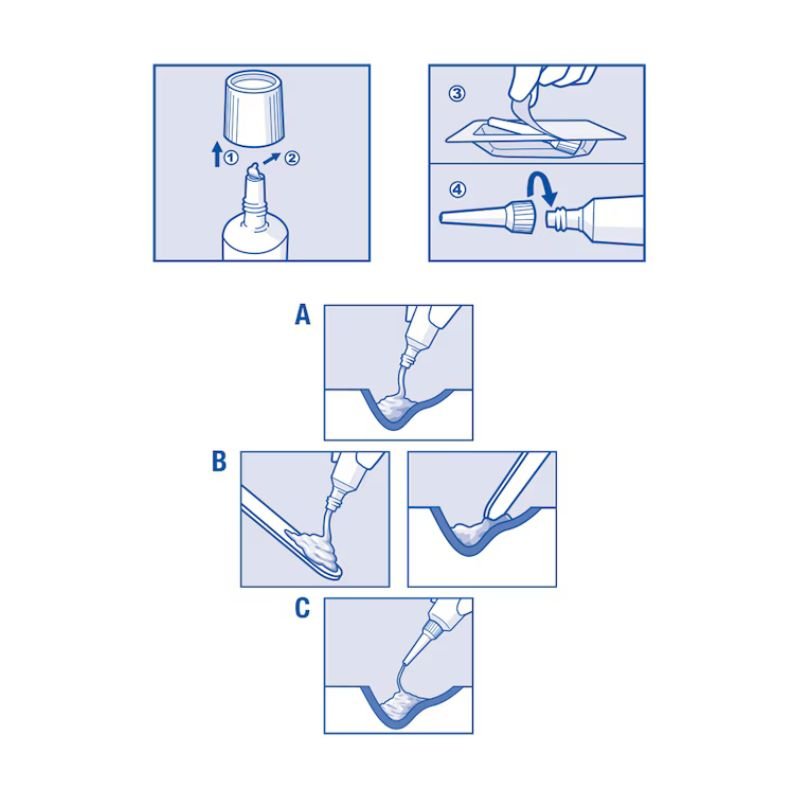 ① ②

③

④

A

B

C